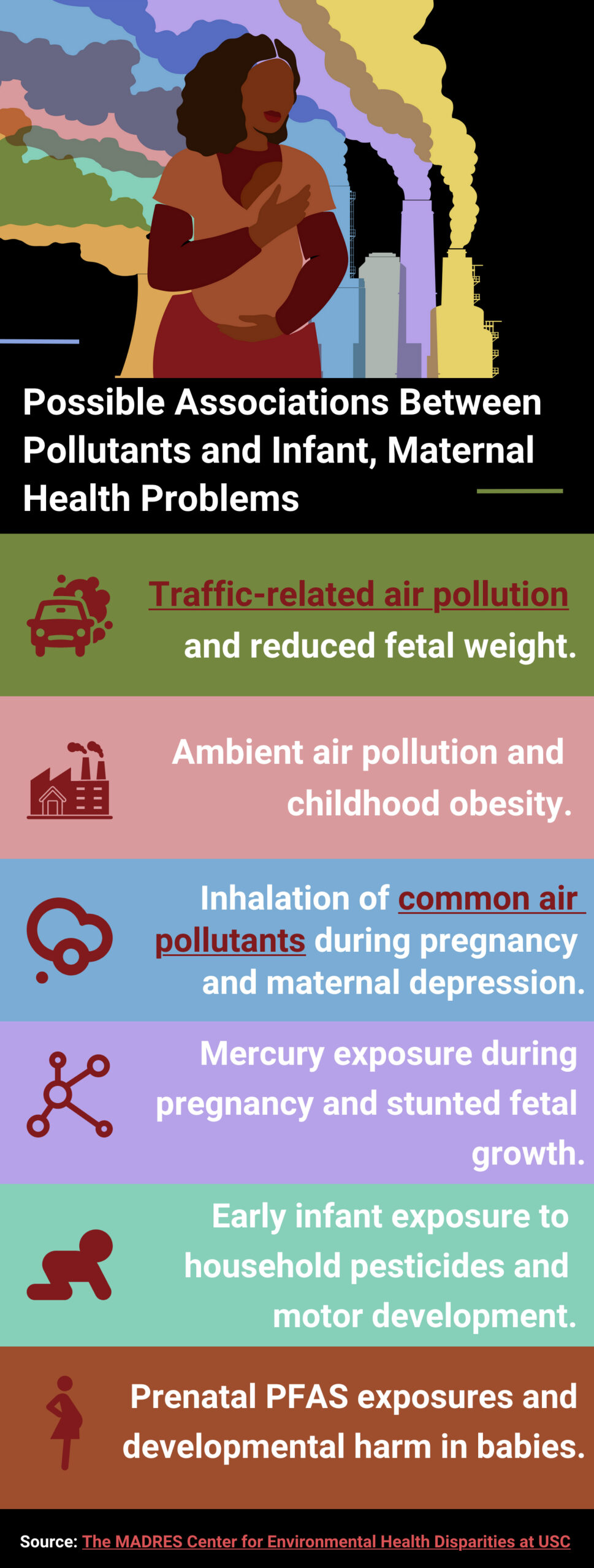 Possible Associations Between Pollutants and Infant, Maternal Health Problems

Traffic-related air pollution and reduced fetal weight.

Ambient air pollution and childhood obesity.

Inhalation of common air pollutants during pregnancy and maternal depression.

Mercury exposure during pregnancy and stunted fetal growth.

Early infant exposure to household pesticides and motor development.

Prenatal PFAS exposures and developmental harm in babies.

Source: The MADRES Center for Environmental Health Disparities at USC