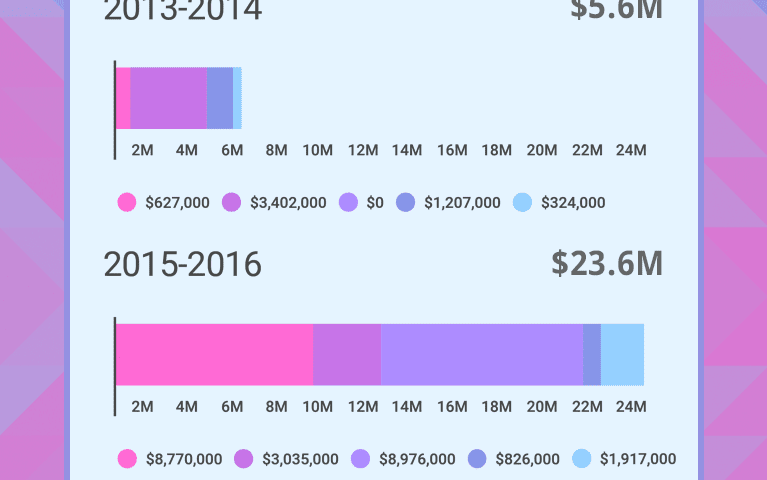 2013-2014

$5.6M

2M 4M 6M 8M 10M 12M 14M 16M 18M 20M 22M 24M

$627,000 $3,402,000 $0 $1,207,000 $324,000

2015-2016

$23.6M

2M 4M 6M 8M 10M 12M 14M 16M 18M 20M 22M 24M

$8,770,000 $3,035,000 $8,976,000 $826,000 $1,917,000