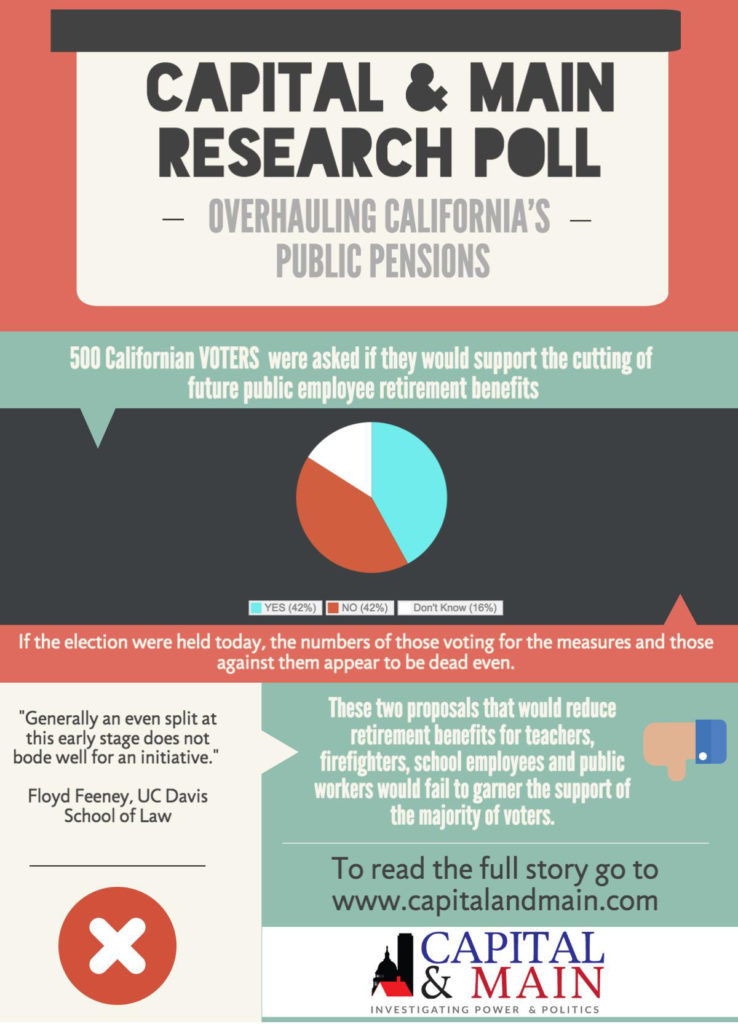 CAPITAL & MAIN RESEARCH POLL

— OVERHAULING CALIFORNIA'S — PUBLIC PENSIONS

500 Californian VOTERS were asked if they would support the cutting of future public employee retirement benefits

YES (42%) NO (42%) Don't Know (16%)

If the election were held today, the numbers of those voting for the measures and those against them appear to be dead even.

"Generally an even split at this early stage does not bode well for an initiative."

Floyd Feeney, UC Davis School of Law

These two proposals that would reduce retirement benefits for teachers, firefighters, school employees and public workers would fail to garner the support of the majority of voters.

To read the full story go to www.capitalandmain.com

CAPITAL & MAIN
INVESTIGATING POWER & POLITICS