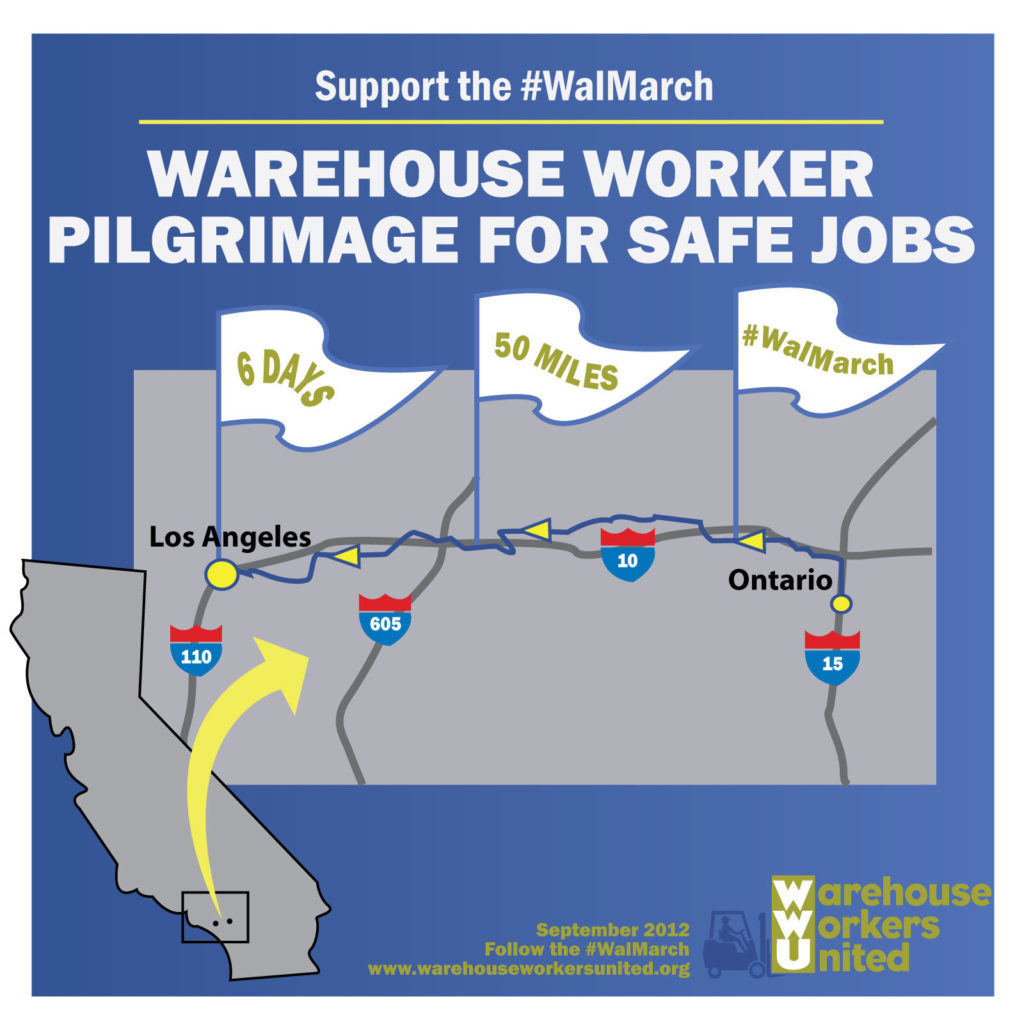 Support the #WalMarch

WAREHOUSE WORKER PILGRIMAGE FOR SAFE JOBS

6 DAYS

50 MILES

#WalMarch

Los Angeles

Ontario

110

605

10

15

September 2012
Follow the #WalMarch
www.warehouseworkersunited.org

Warehouse Workers United