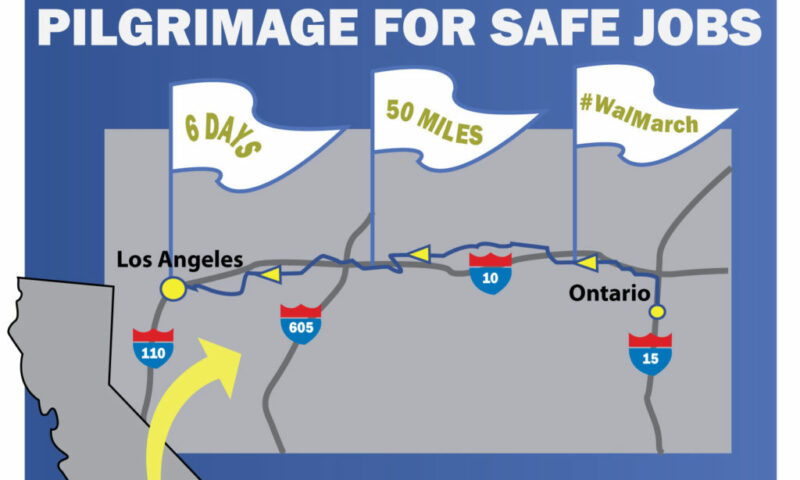 PILGRIMAGE FOR SAFE JOBS

6 DAYS

50 MILES

#WalMarch

Los Angeles

Ontario

110

605

10

15